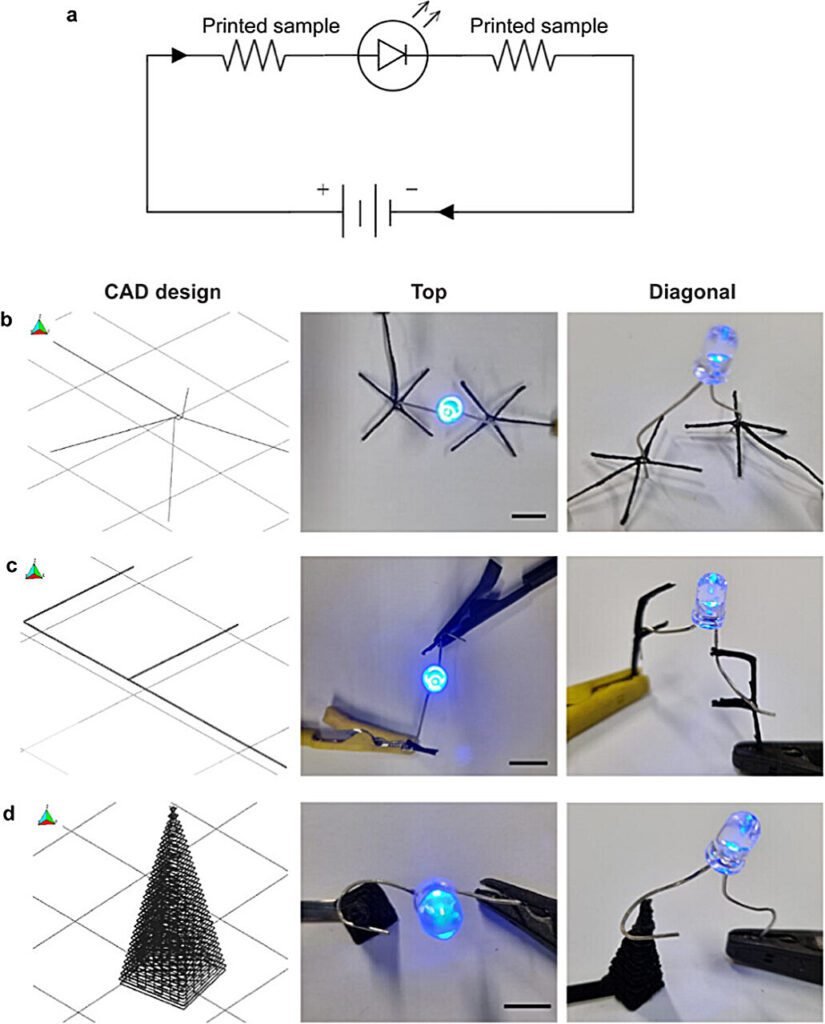 a

Printed sample

Printed sample

+

−

CAD design

Top

Diagonal

b

c

d